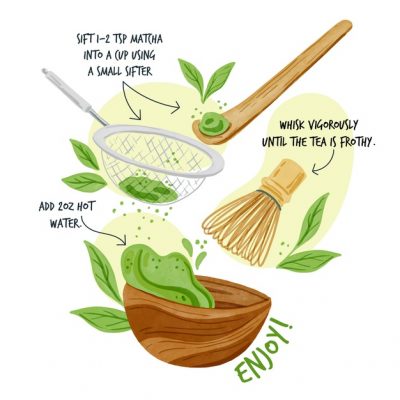 SIFT 1-2 TSP MATCHA INTO A CUP USING A SMALL SIFTER

WHISK VIGOROUSLY UNTIL THE TEA IS FROTHY.

ADD 2OZ HOT WATER.

ENJOY!